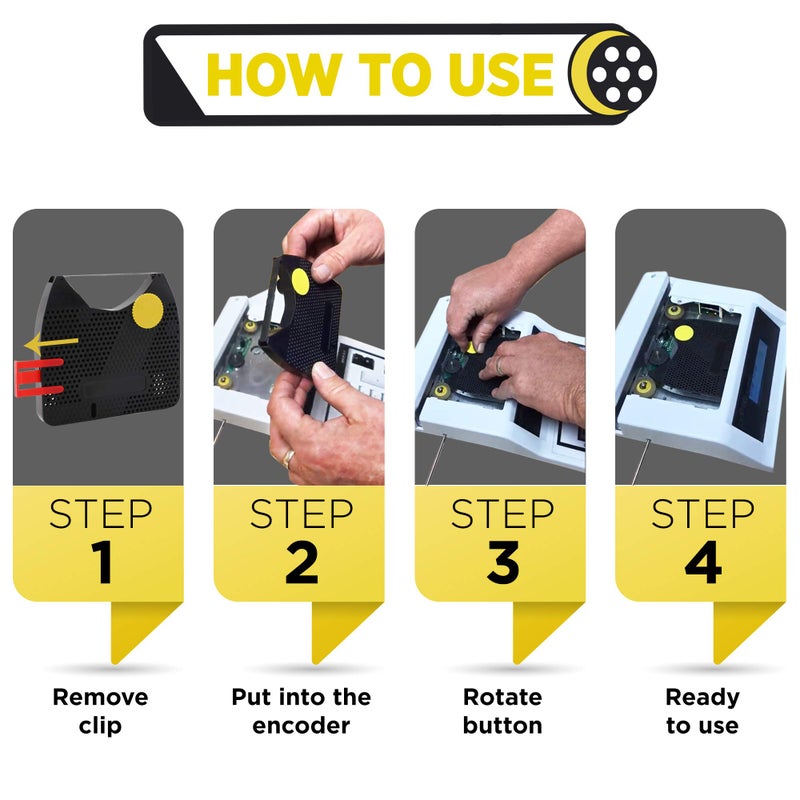 HOW TO USE

STEP
1

Remove clip

STEP
2

Put into the encoder

STEP
3

Rotate button

STEP
4

Ready to use